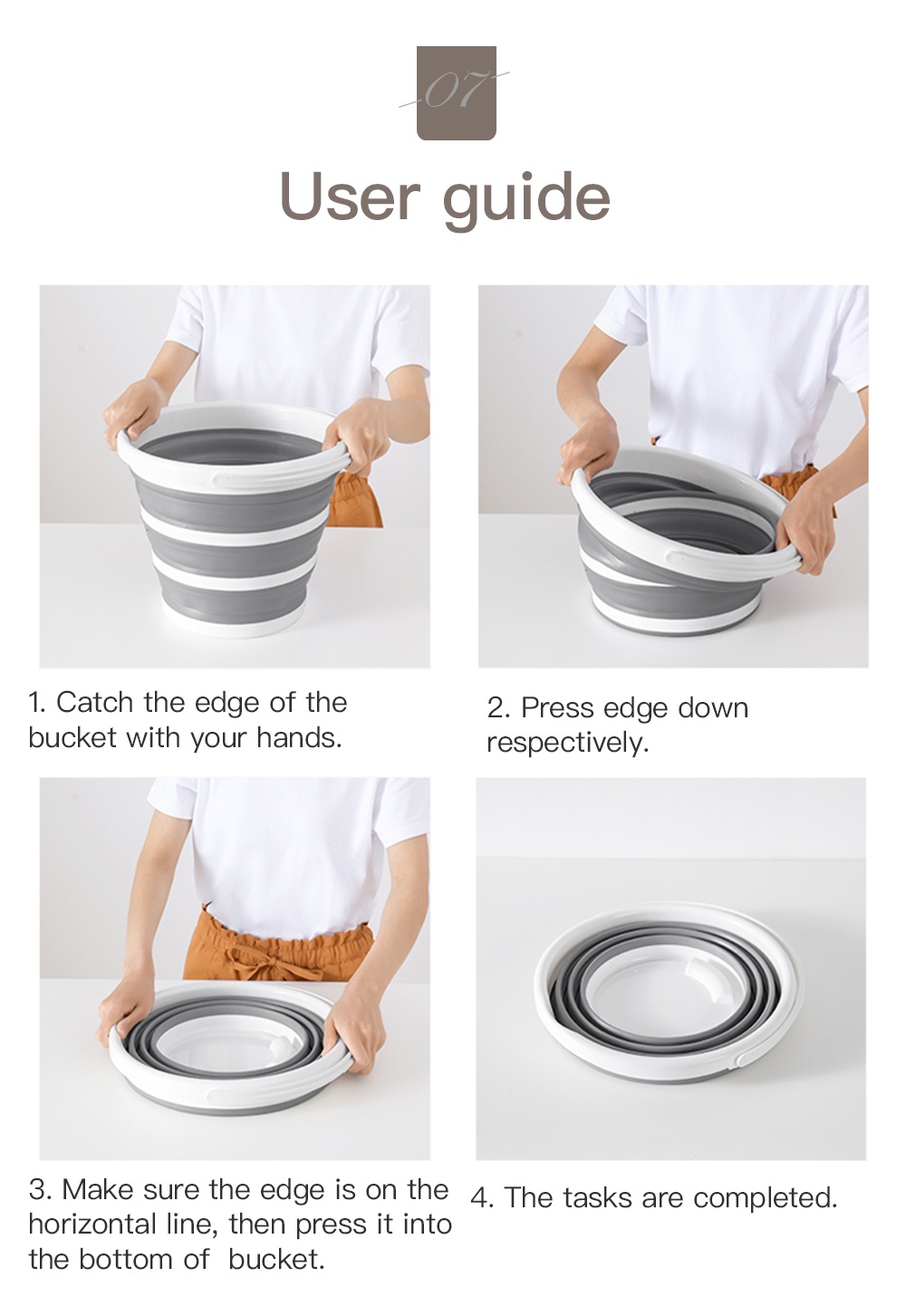 07

User guide

1. Catch the edge of the bucket with your hands.

2. Press edge down respectively.

3. Make sure the edge is on the horizontal line, then press it into the bottom of  bucket.

4. The tasks are completed.